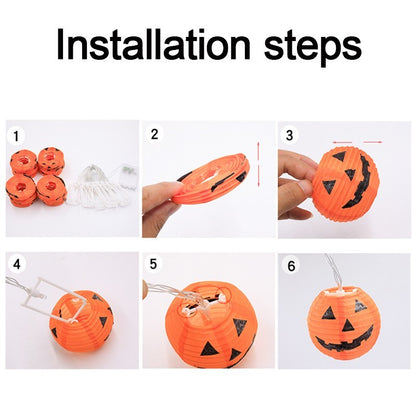 Installation steps

1

2

3

4

5

6